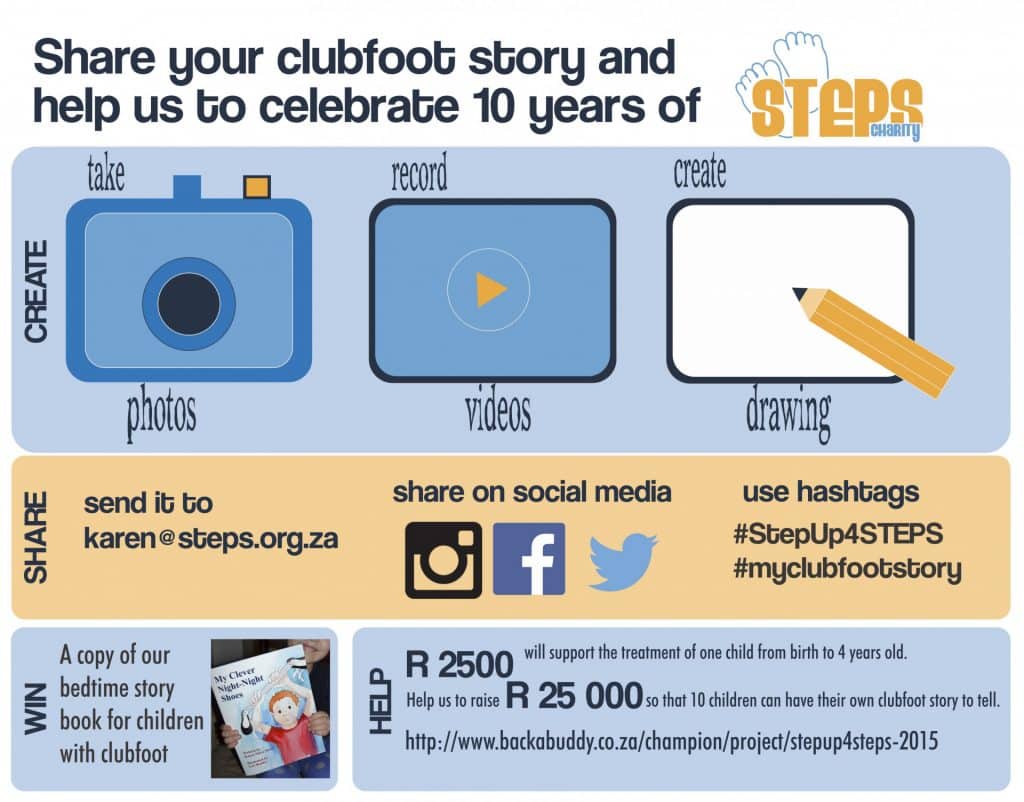 Share your clubfoot story and help us to celebrate 10 years of

STEPS CHARITY

CREATE

take

photos

record

videos

create

drawing

SHARE

send it to karen@steps.org.za

share on social media

use hashtags #StepUp4STEPS #myclubfootstory

WIN

A copy of our bedtime story book for children with clubfoot

My Clever Night-Night Shoes

HELP

R 2500 will support the treatment of one child from birth to 4 years old.

Help us to raise R 25 000 so that 10 children can have their own clubfoot story to tell.

http://www.backabuddy.co.za/champion/project/stepup4steps-2015